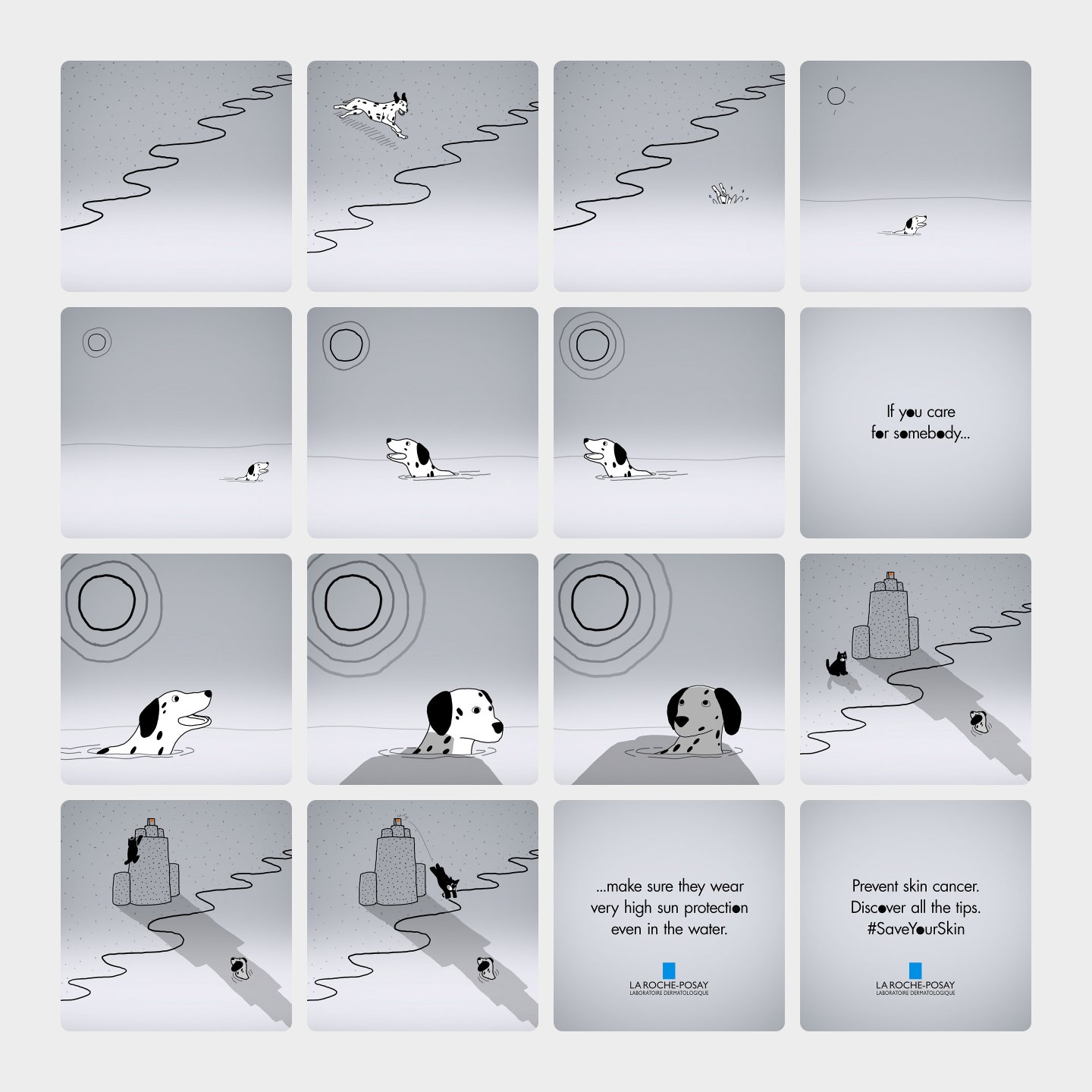 If you care for somebody...

...make sure they wear very high sun protection even in the water.

LA ROCHE-POSAY
LABORATOIRE DERMATOLOGIQUE

Prevent skin cancer.
Discover all the tips.
#SaveYourSkin

LA ROCHE-POSAY
LABORATOIRE DERMATOLOGIQUE