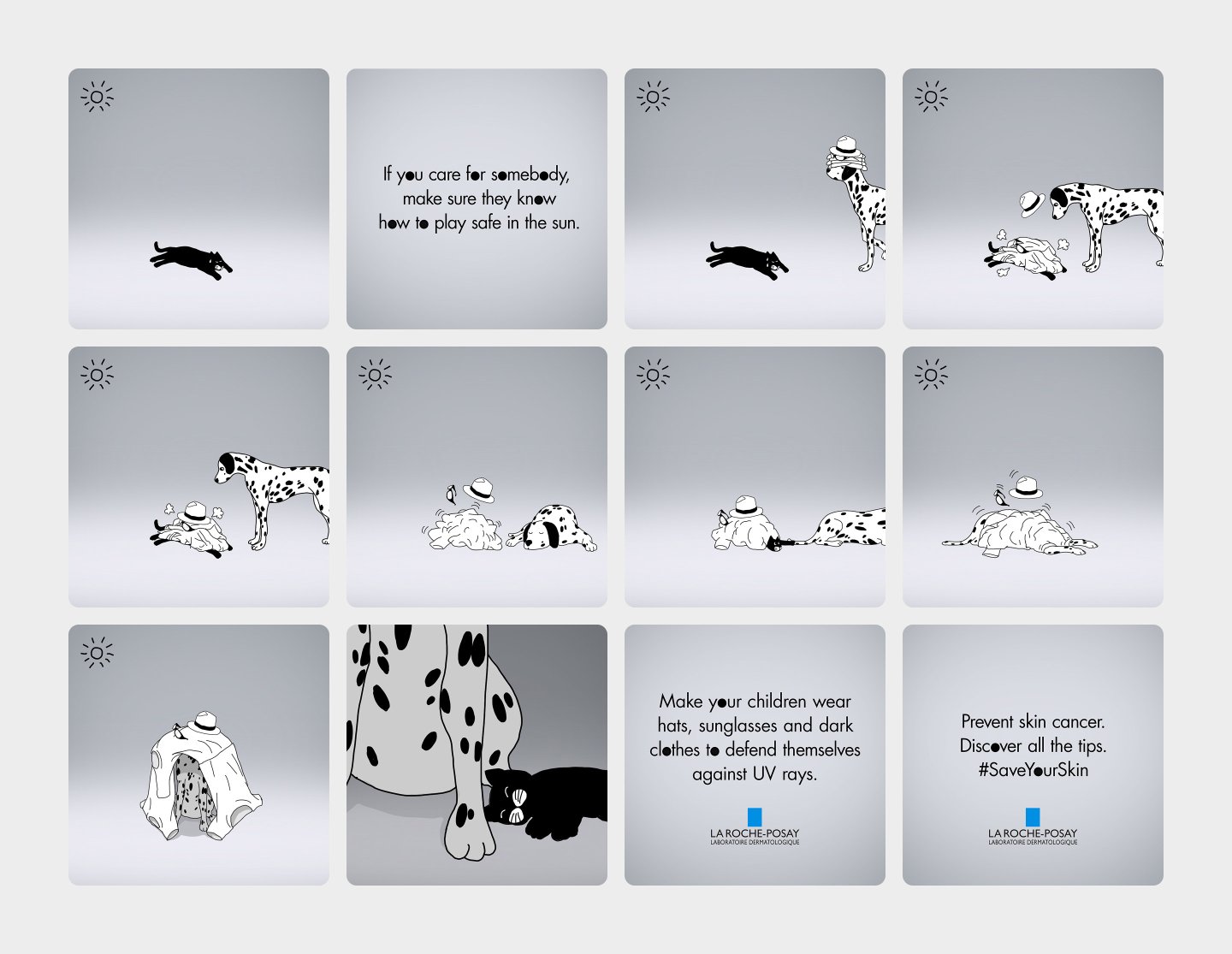 If you care for somebody, make sure they know how to play safe in the sun.

Make your children wear hats, sunglasses and dark clothes to defend themselves against UV rays.

LA ROCHE-POSAY
LABORATOIRE DERMATOLOGIQUE

Prevent skin cancer. Discover all the tips. #SaveYourSkin

LA ROCHE-POSAY
LABORATOIRE DERMATOLOGIQUE